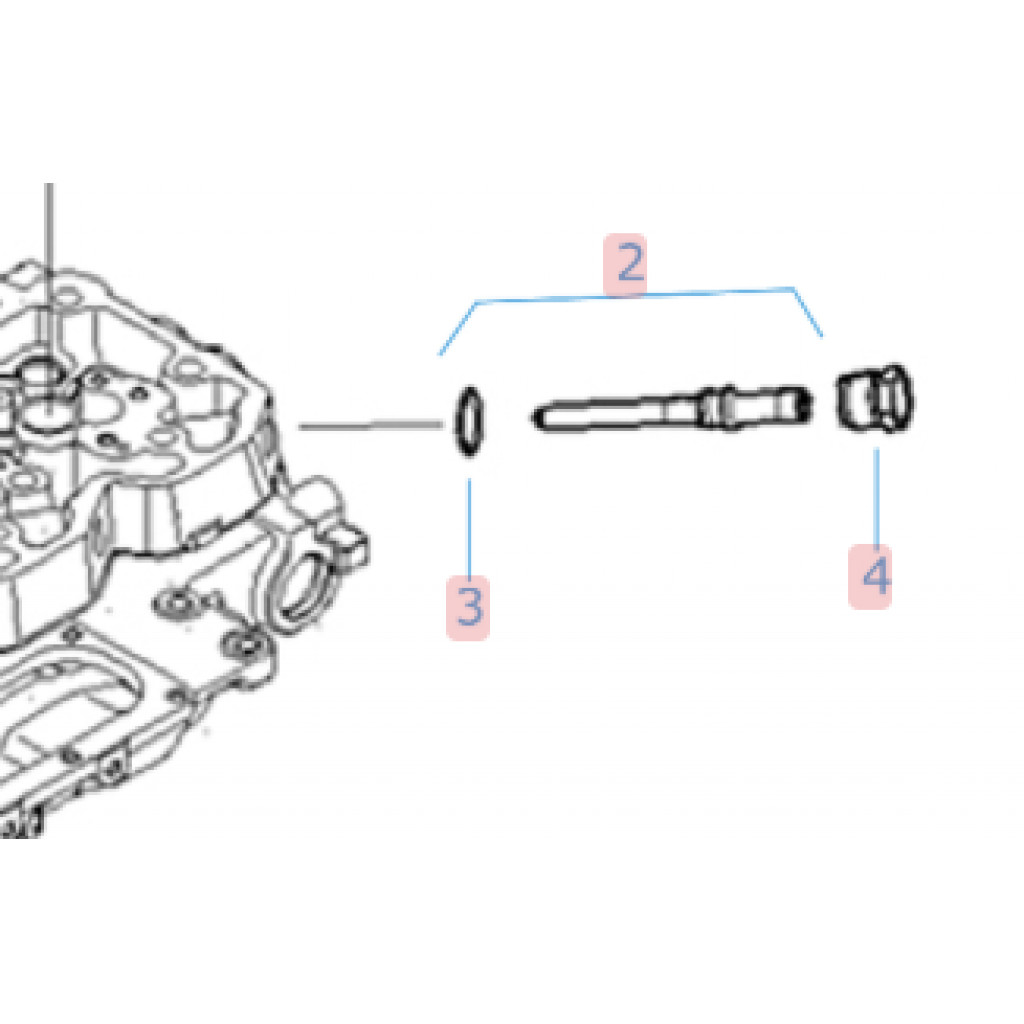 2

3

4