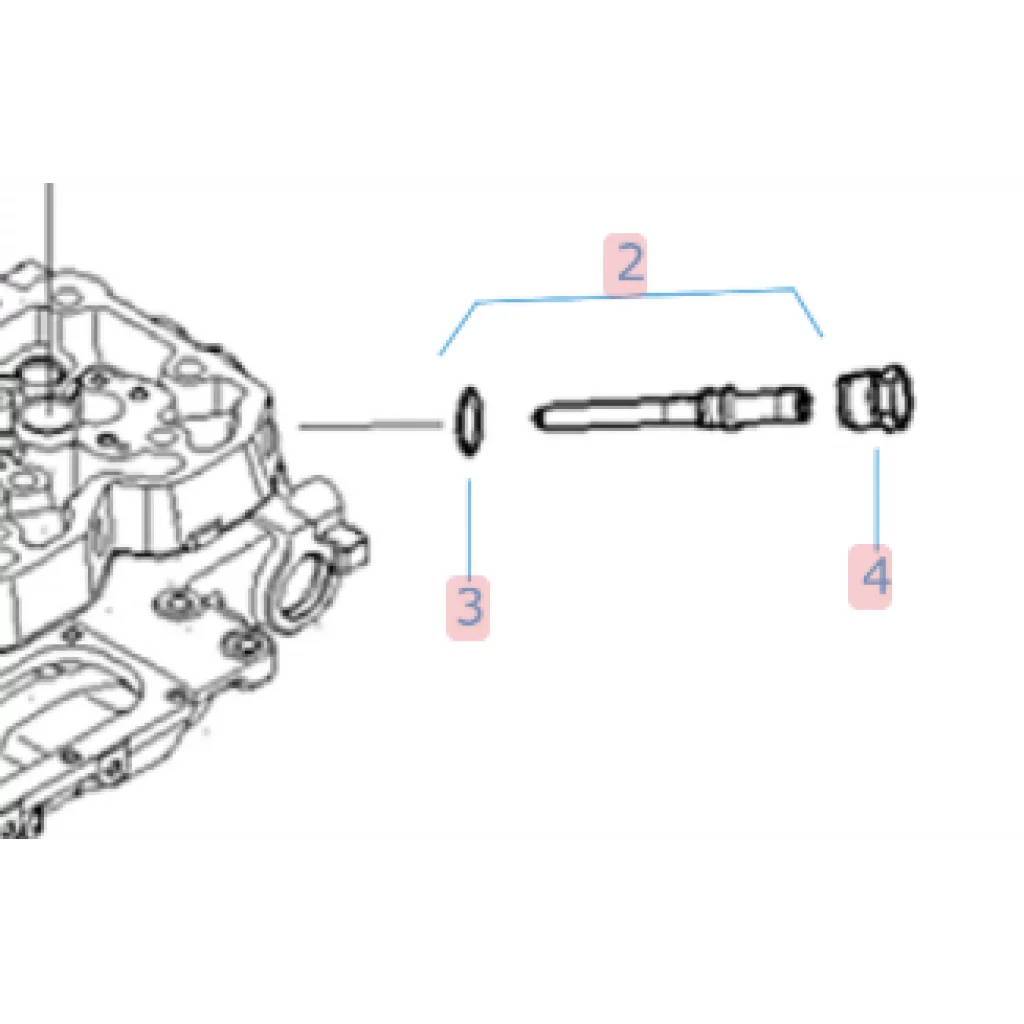 2

3

4